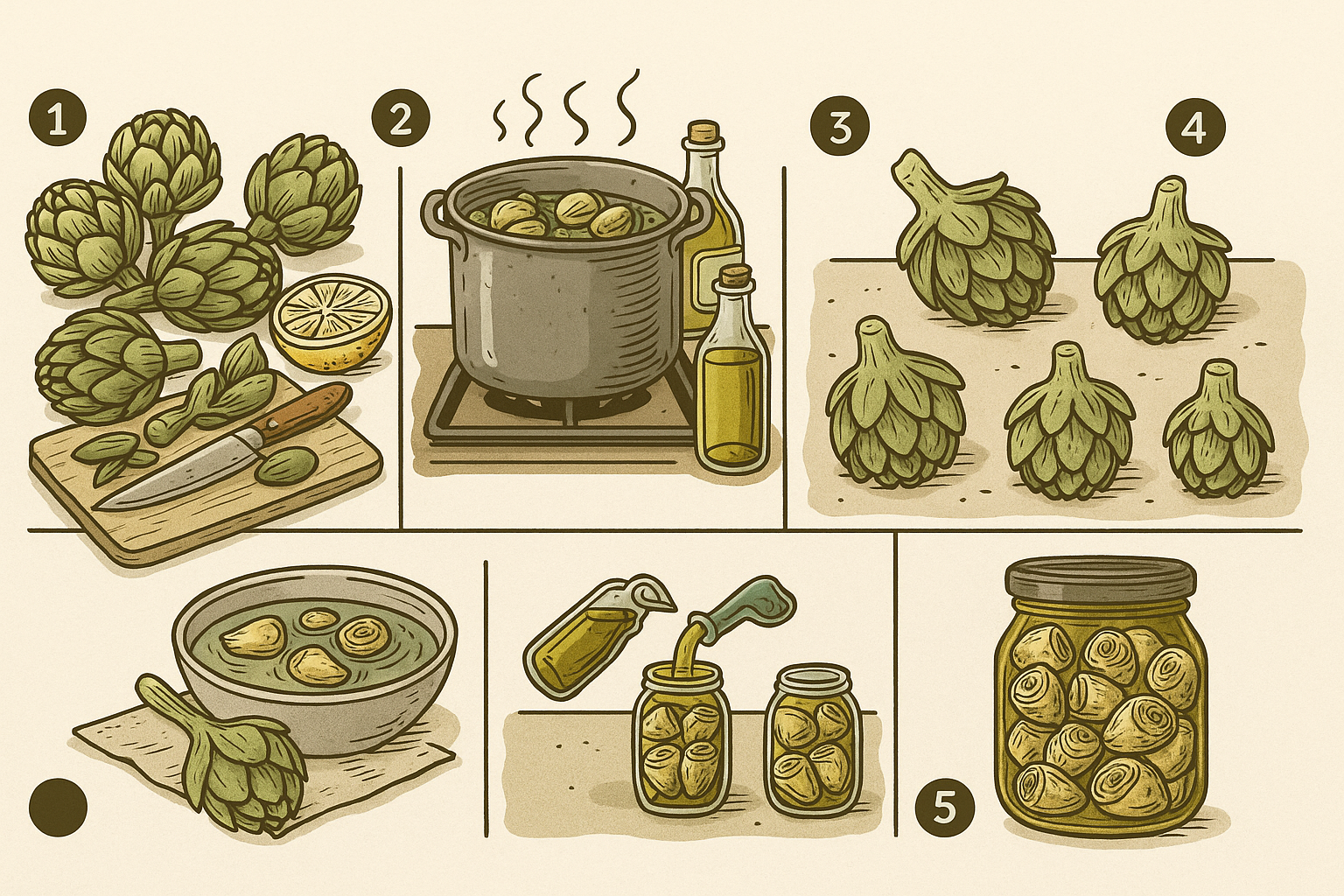 1

2

3

4

5